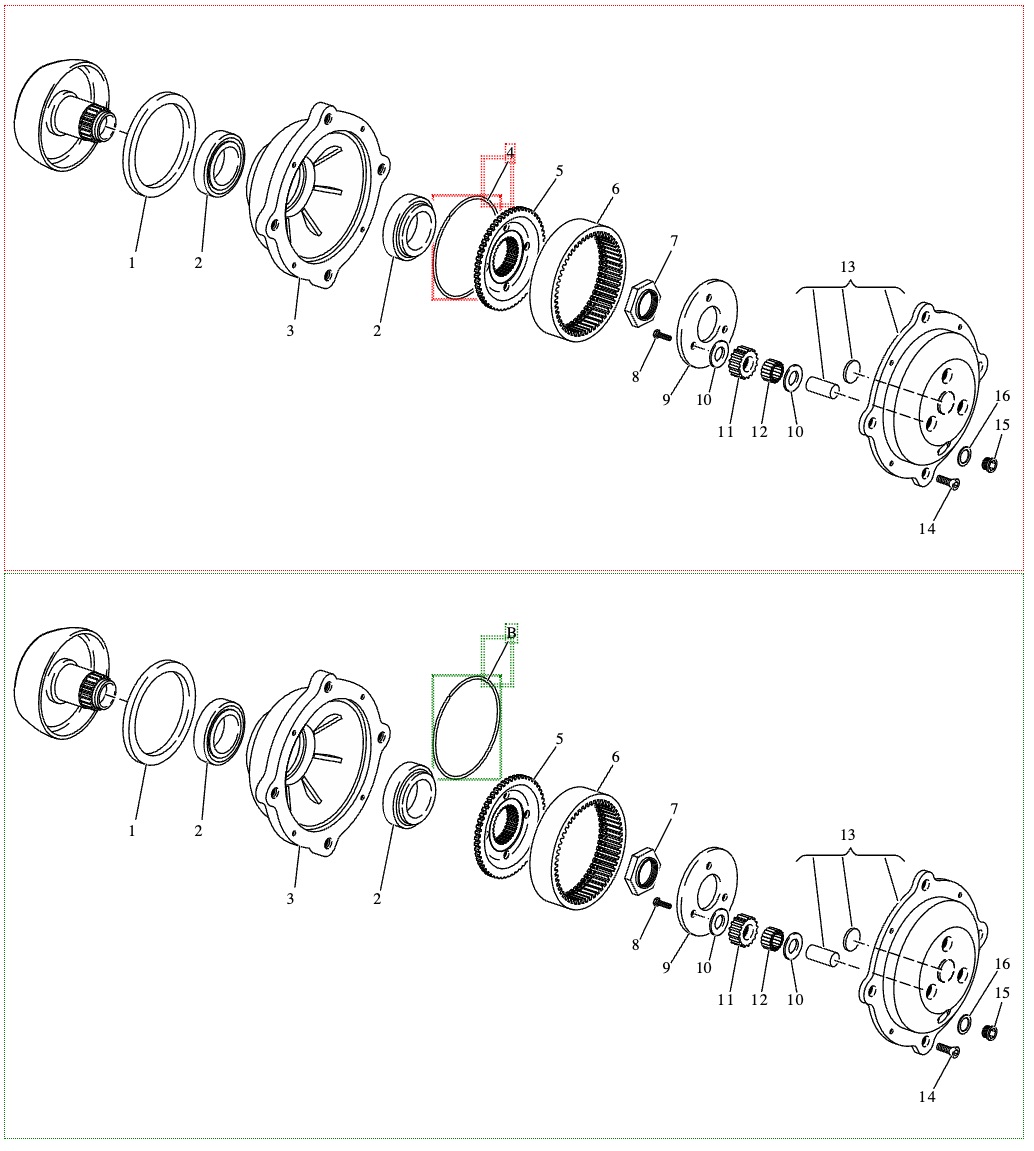 4
5
6
7
13
1
2
3
2
8
9
10
11
12
10
16
15
14

B
5
6
7
13
1
2
3
2
8
9
10
11
12
10
16
15
14